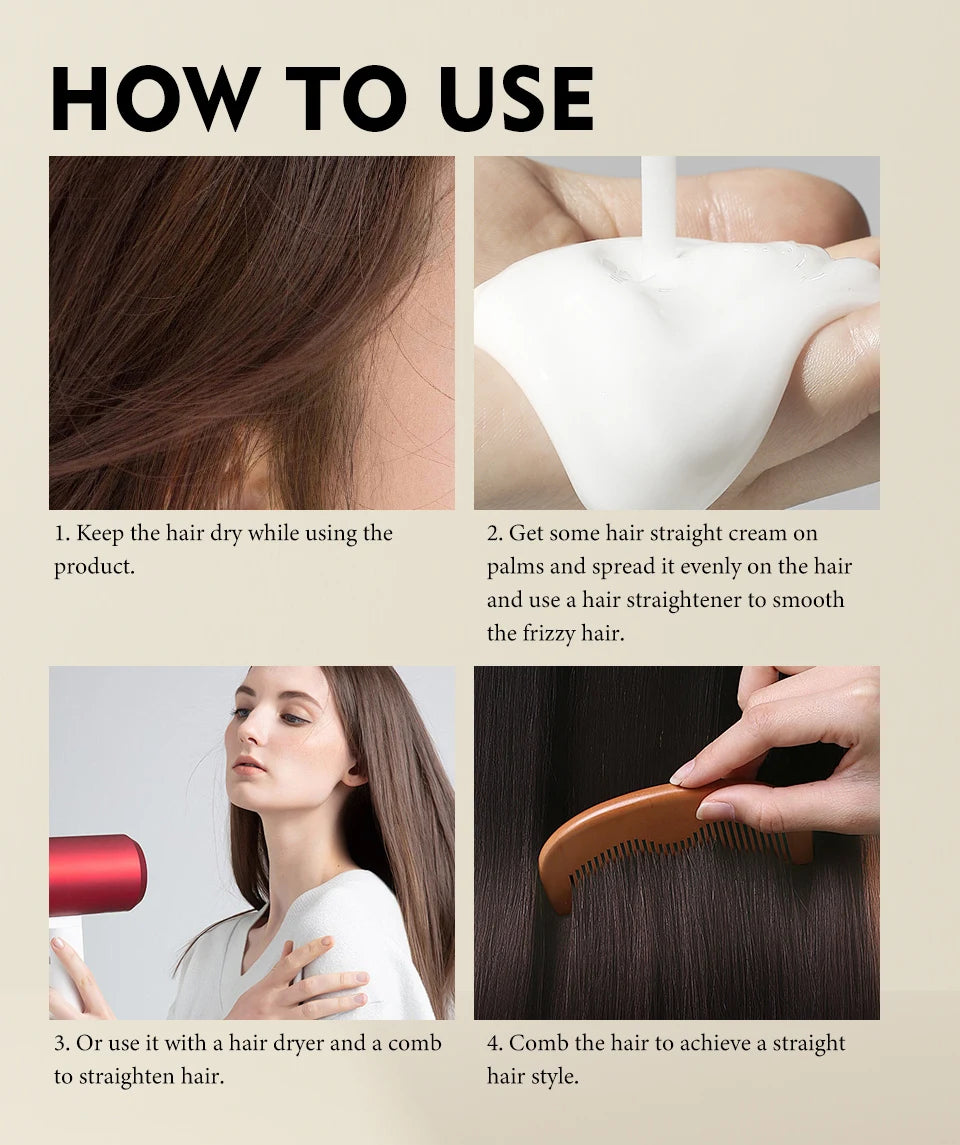 HOW TO USE

1. Keep the hair dry while using the product.

2. Get some hair straight cream on palms and spread it evenly on the hair and use a hair straightener to smooth the frizzy hair.

3. Or use it with a hair dryer and a comb to straighten hair.

4. Comb the hair to achieve a straight hair style.