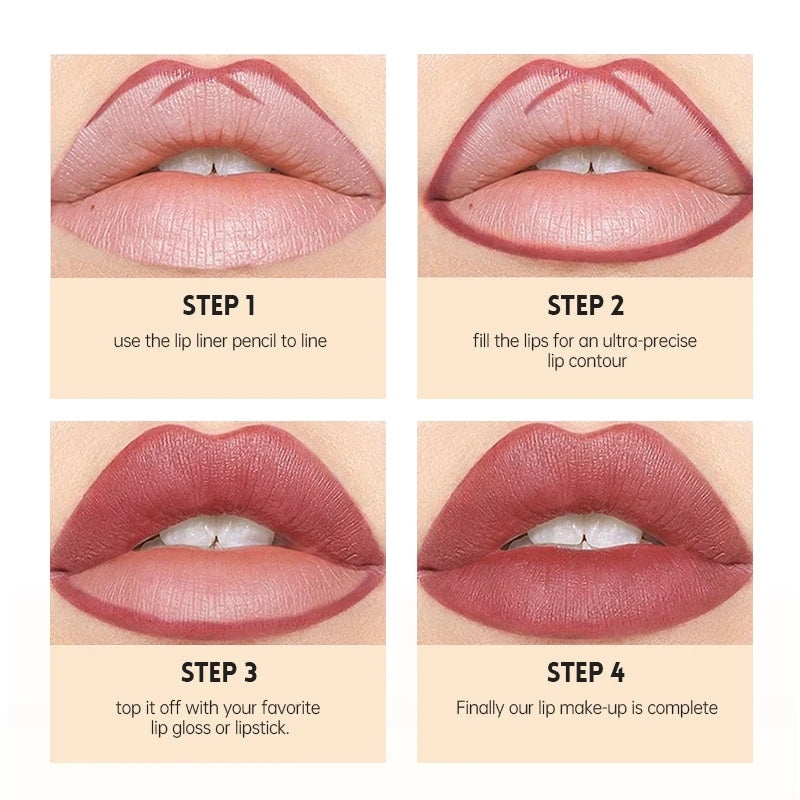 STEP 1
use the lip liner pencil to line

STEP 2
fill the lips for an ultra-precise lip contour

STEP 3
top it off with your favorite lip gloss or lipstick.

STEP 4
Finally our lip make-up is complete