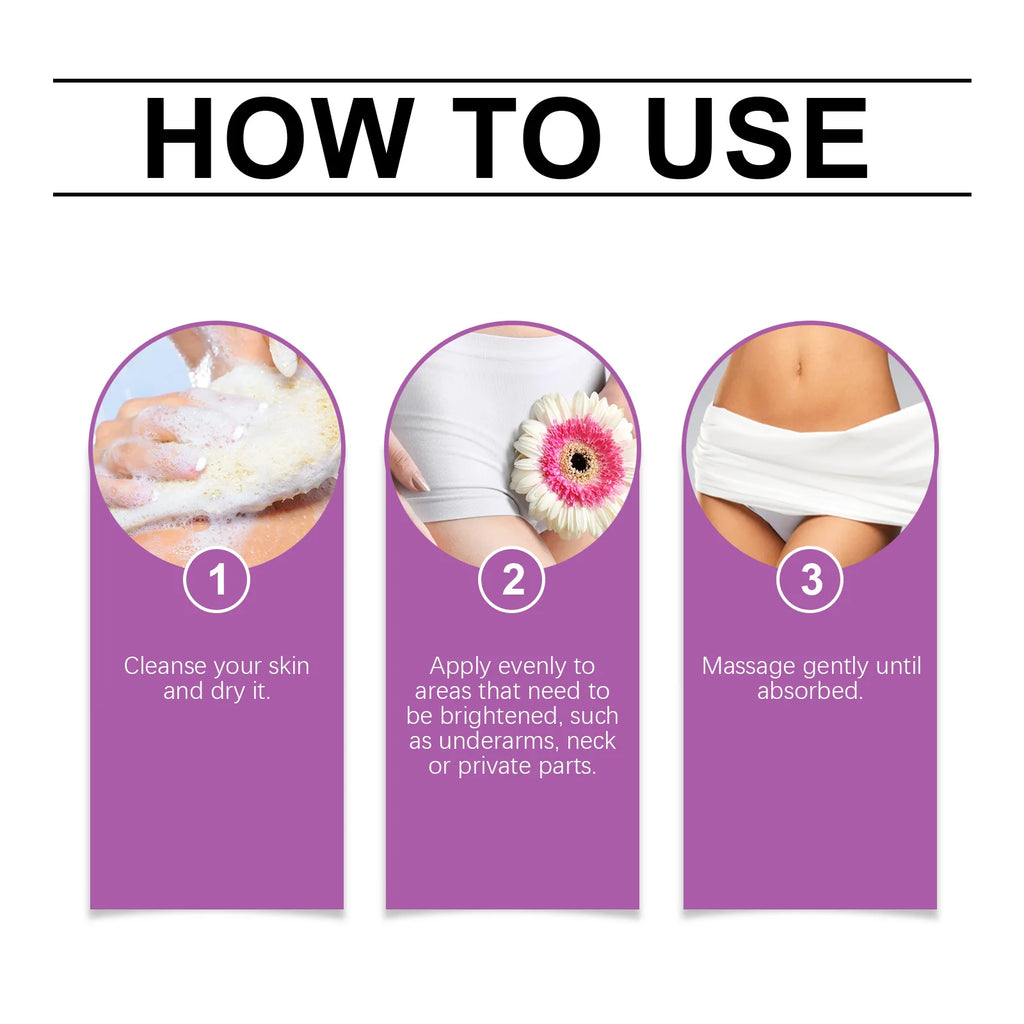 HOW TO USE

1

Cleanse your skin and dry it.

2

Apply evenly to areas that need to be brightened, such as underarms, neck or private parts.

3

Massage gently until absorbed.