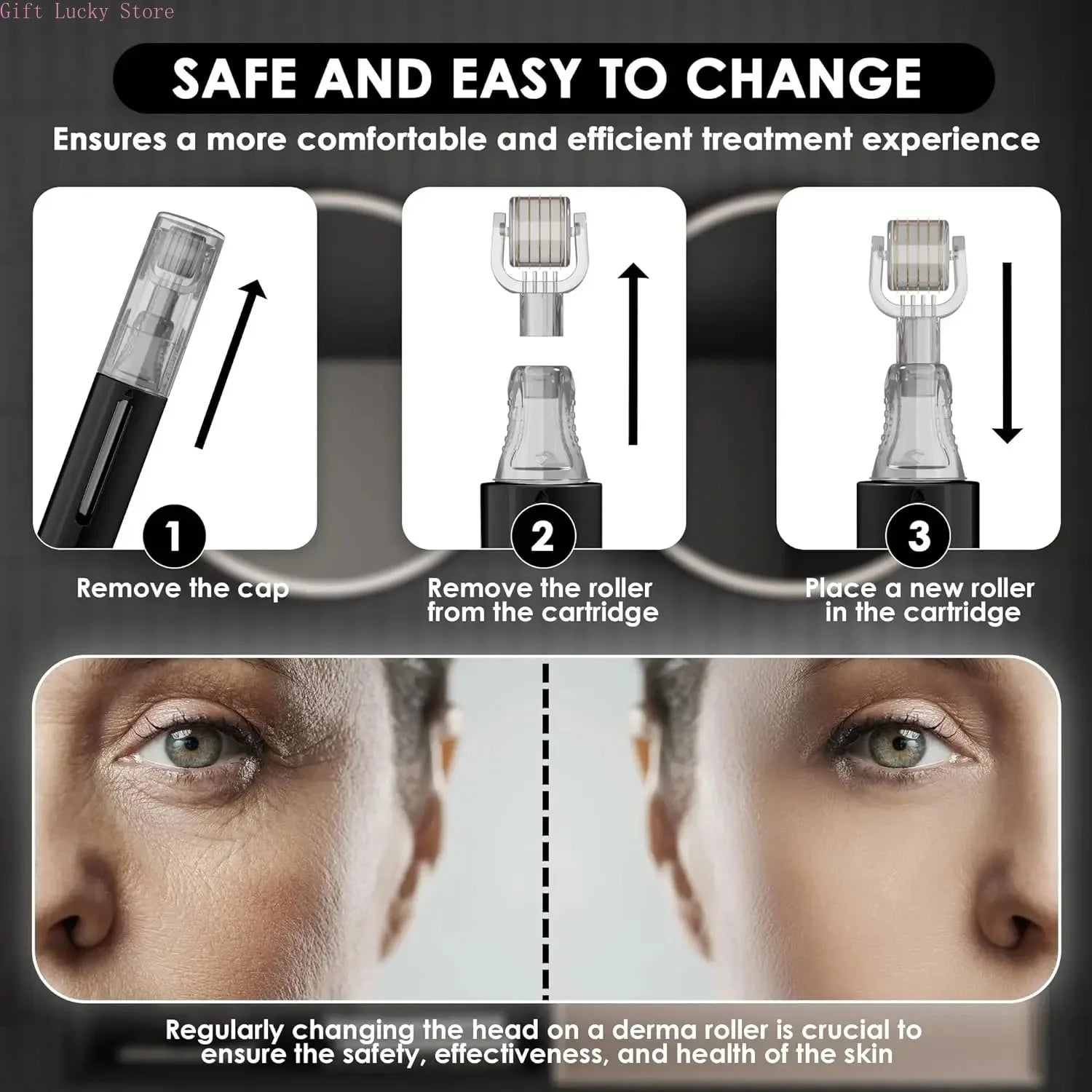 Gift Lucky Store

SAFE AND EASY TO CHANGE

Ensures a more comfortable and efficient treatment experience

1
Remove the cap

2
Remove the roller from the cartridge

3
Place a new roller in the cartridge

Regularly changing the head on a derma roller is crucial to ensure the safety, effectiveness, and health of the skin