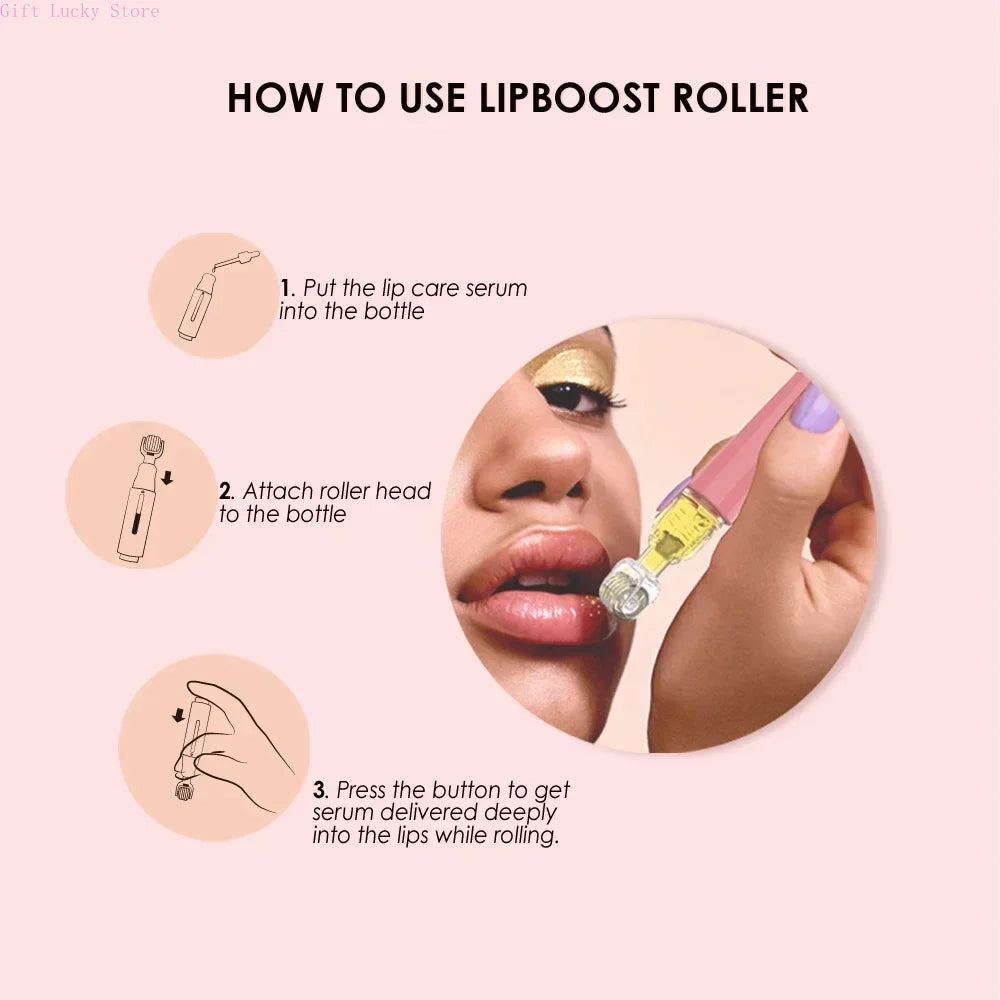 Gift Lucky Store

HOW TO USE LIPBOOST ROLLER

1. Put the lip care serum into the bottle

2. Attach roller head to the bottle

3. Press the button to get serum delivered deeply into the lips while rolling.