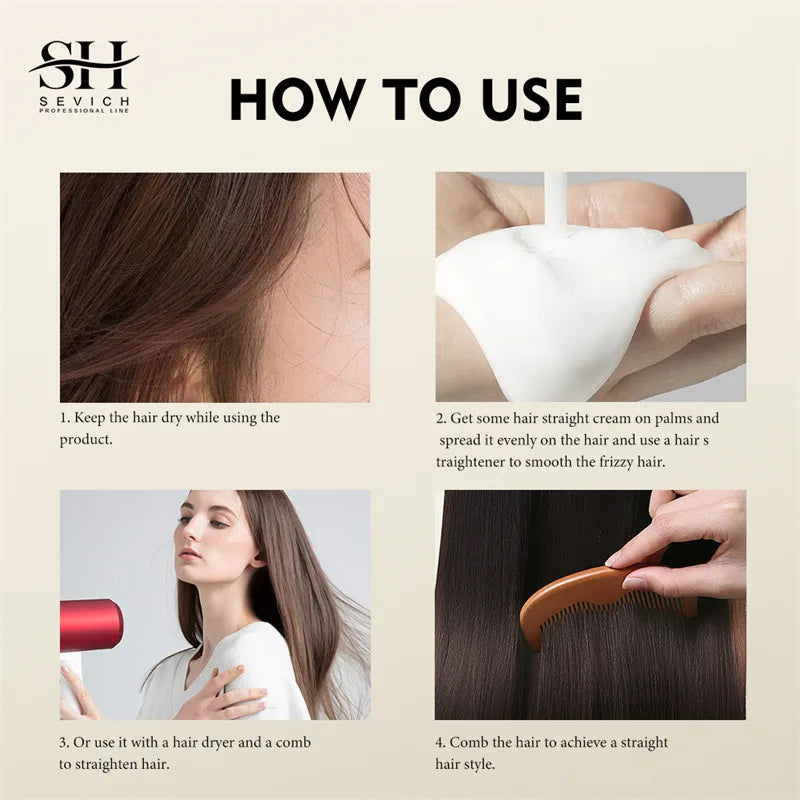 SH
SEVICH
PROFESSIONAL LINE

HOW TO USE

1. Keep the hair dry while using the product.

2. Get some hair straight cream on palms and spread it evenly on the hair and use a hair s traightener to smooth the frizzy hair.

3. Or use it with a hair dryer and a comb to straighten hair.

4. Comb the hair to achieve a straight hair style.